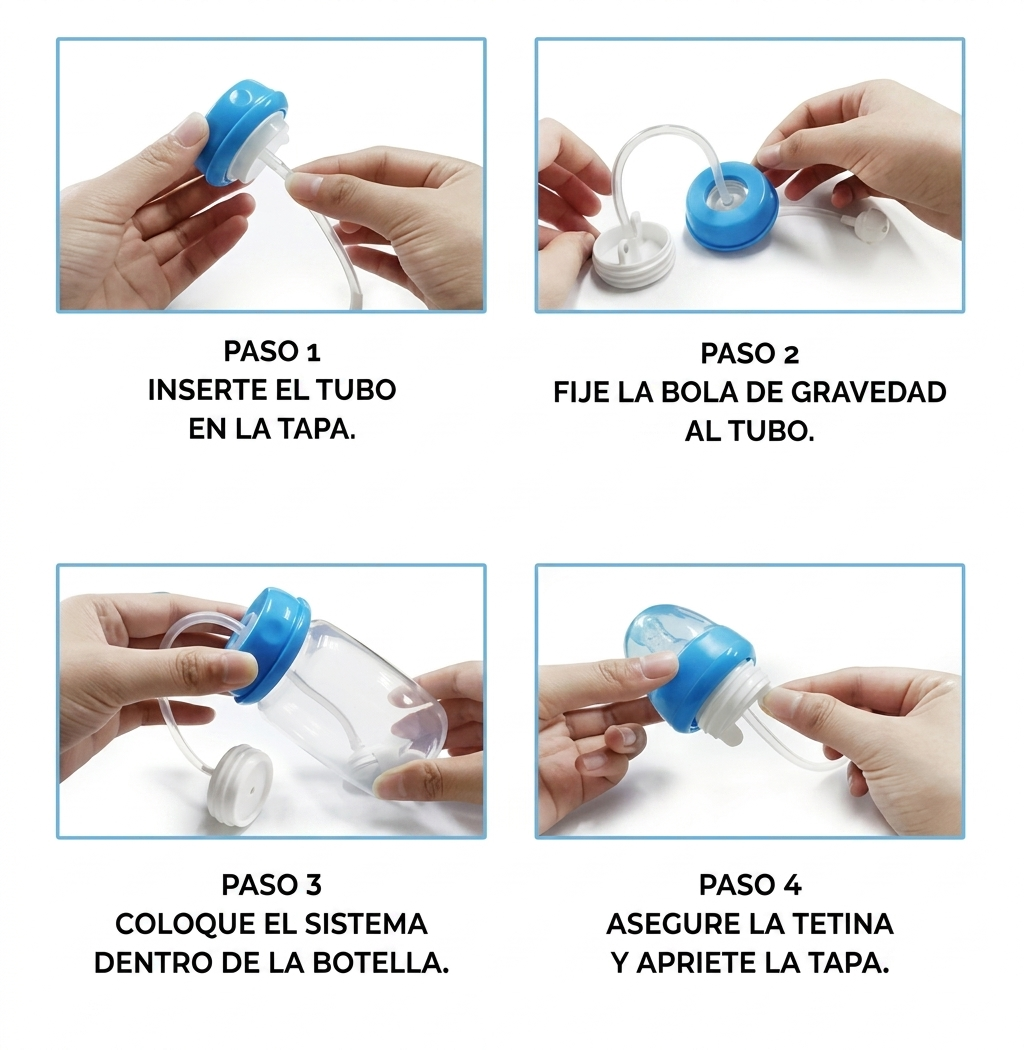 PASO 1
INSERTE EL TUBO
EN LA TAPA.

PASO 2
FIJE LA BOLA DE GRAVEDAD
AL TUBO.

PASO 3
COLOQUE EL SISTEMA
DENTRO DE LA BOTELLA.

PASO 4
ASEGURE LA TETINA
Y APRIETE LA TAPA.